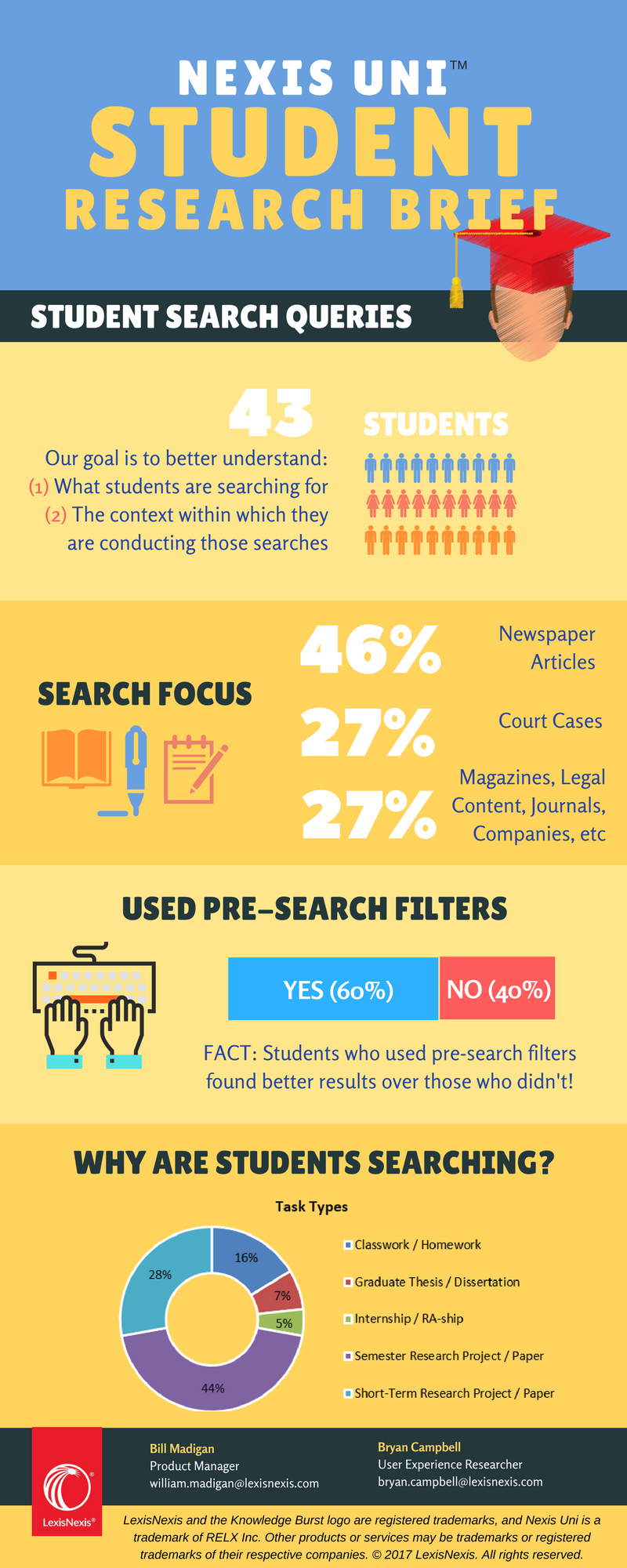 NEXIS UNI™
STUDENT
RESEARCH BRIEF

STUDENT SEARCH QUERIES

43
STUDENTS

Our goal is to better understand:
(1) What students are searching for
(2) The context within which they are conducting those searches

SEARCH FOCUS

46% Newspaper Articles
27% Court Cases
27% Magazines, Legal Content, Journals, Companies, etc

USED PRE-SEARCH FILTERS

YES (60%) NO (40%)

FACT: Students who used pre-search filters found better results over those who didn't!

WHY ARE STUDENTS SEARCHING?

Task Types

16%
7%
5%
44%
28%

Classwork / Homework
Graduate Thesis / Dissertation
Internship / RA-ship
Semester Research Project / Paper
Short-Term Research Project / Paper

LexisNexis®

Bill Madigan
Product Manager
william.madigan@lexisnexis.com

Bryan Campbell
User Experience Researcher
bryan.campbell@lexisnexis.com

LexisNexis and the Knowledge Burst logo are registered trademarks, and Nexis Uni is a trademark of RELX Inc. Other products or services may be trademarks or registered trademarks of their respective companies. © 2017 LexisNexis. All rights reserved.