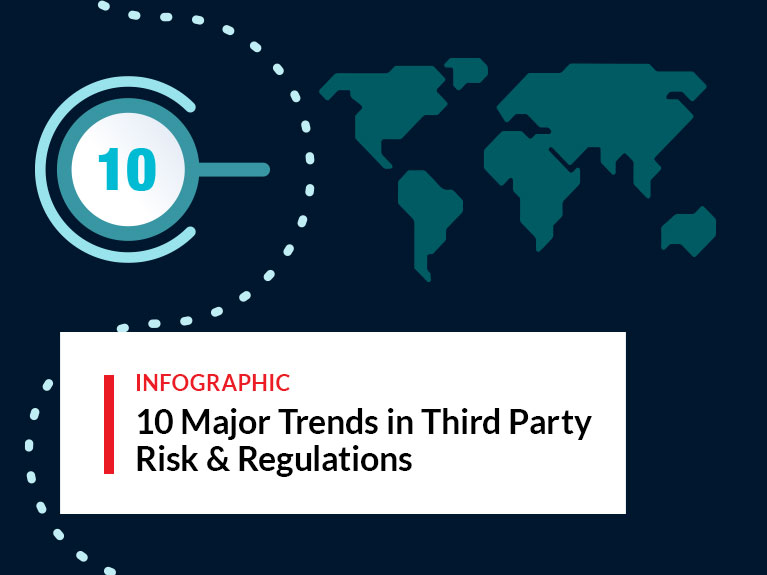 10

INFOGRAPHIC

10 Major Trends in Third Party Risk & Regulations