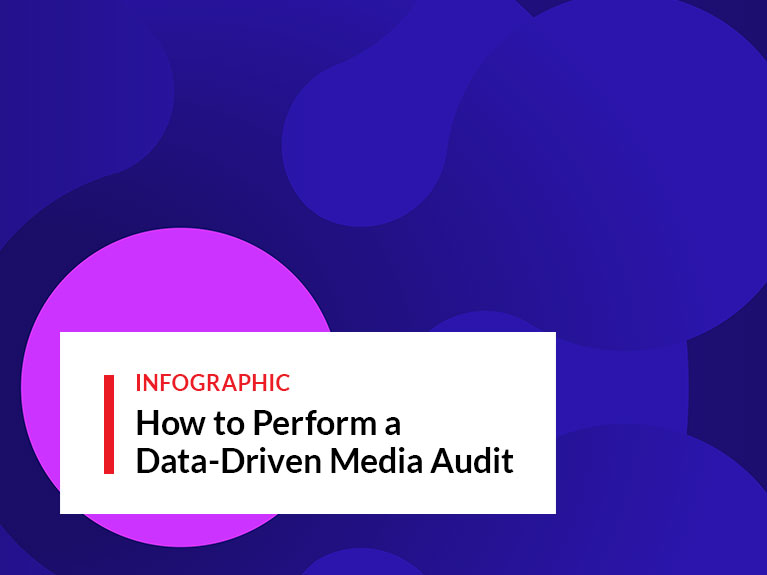 INFOGRAPHIC
How to Perform a Data-Driven Media Audit