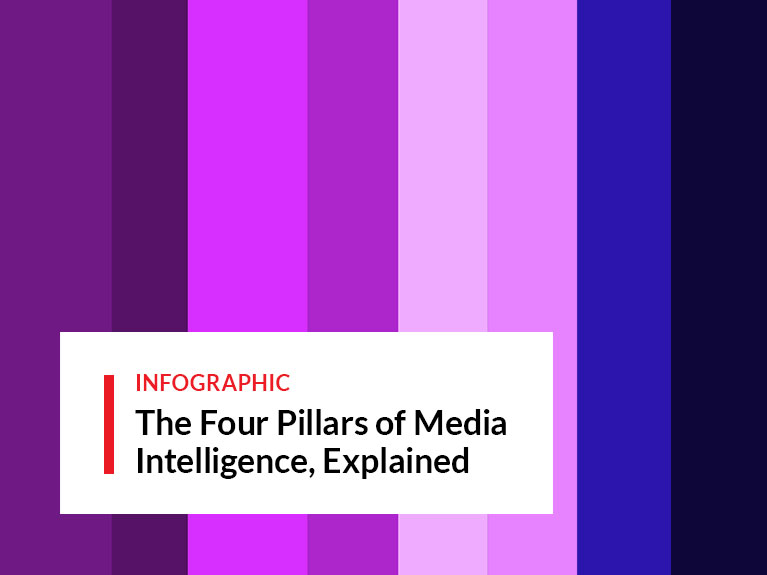 INFOGRAPHIC

The Four Pillars of Media Intelligence, Explained