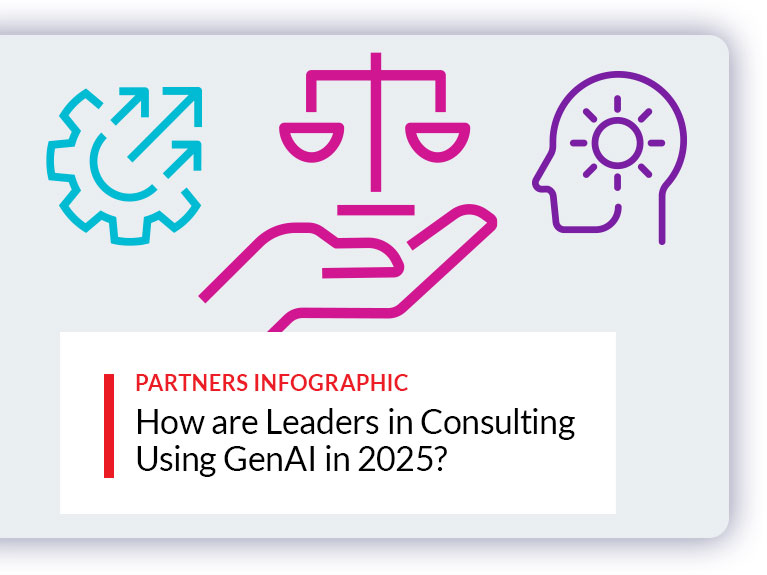 PARTNERS INFOGRAPHIC
How are Leaders in Consulting Using GenAI in 2025?