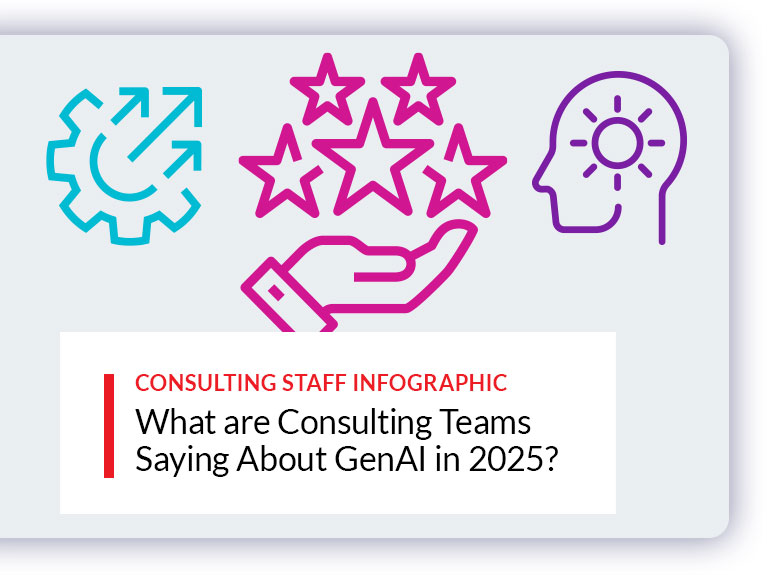 CONSULTING STAFF INFOGRAPHIC
What are Consulting Teams Saying About GenAI in 2025?