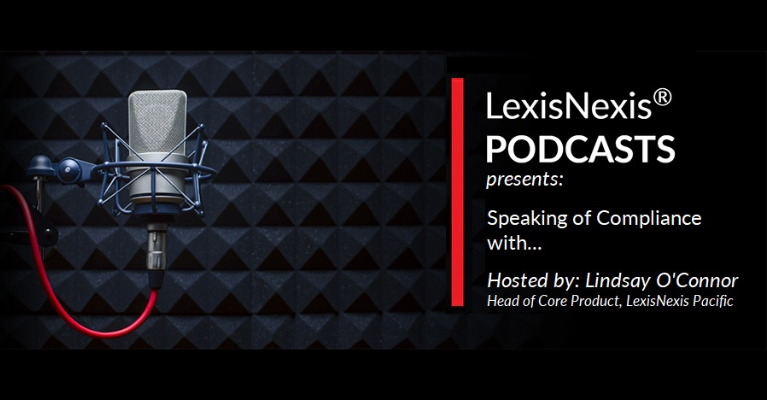 LexisNexis®
PODCASTS
presents:

Speaking of Compliance with...

Hosted by: Lindsay O'Connor
Head of Core Product, LexisNexis Pacific